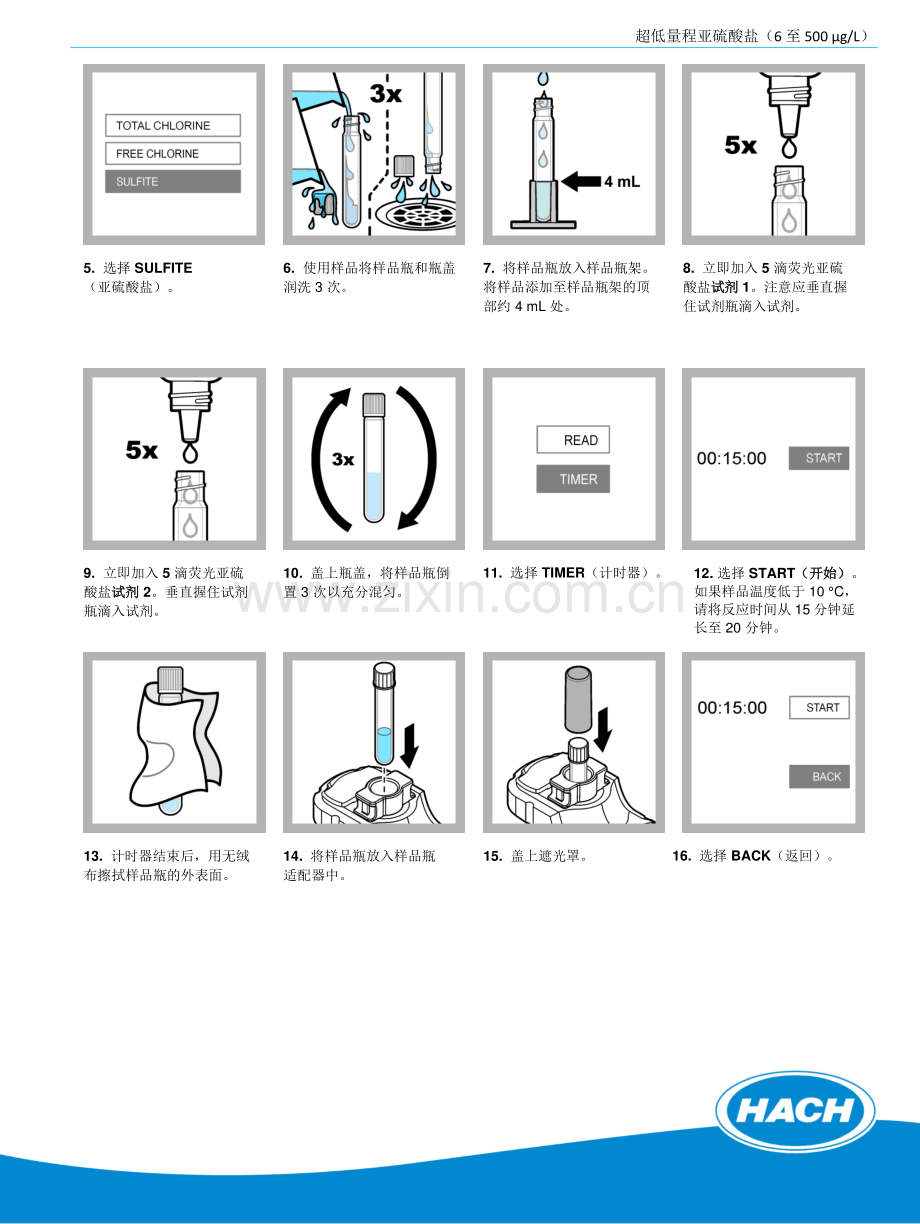 超低量程亚硫酸盐（6至500 μg/L）

TOTAL CHLORINE
FREE CHLORINE
SULFITE

5. 选择SULFITE（亚硫酸盐）。

3x

6. 使用样品将样品瓶和瓶盖润洗3次。

4 mL

7. 将样品瓶放入样品瓶架。将样品添加至样品瓶架的顶部约4 mL处。

5x

8. 立即加入5滴荧光亚硫酸盐试剂1。注意应垂直握住试剂瓶滴入试剂。

5x

9. 立即加入5滴荧光亚硫酸盐试剂2。垂直握住试剂瓶滴入试剂。

3x

10. 盖上瓶盖，将样品瓶倒置3次以充分混匀。

READ
TIMER

11. 选择TIMER（计时器）。

00:15:00 START

12. 选择START（开始）。如果样品温度低于10 °C，请将反应时间从15分钟延长至20分钟。

13. 计时器结束后，用无绒布擦拭样品瓶的外表面。

14. 将样品瓶放入样品瓶适配器中。

15. 盖上遮光罩。

00:15:00 START
BACK

16. 选择BACK（返回）。

HACH

www.zixin.com.cn