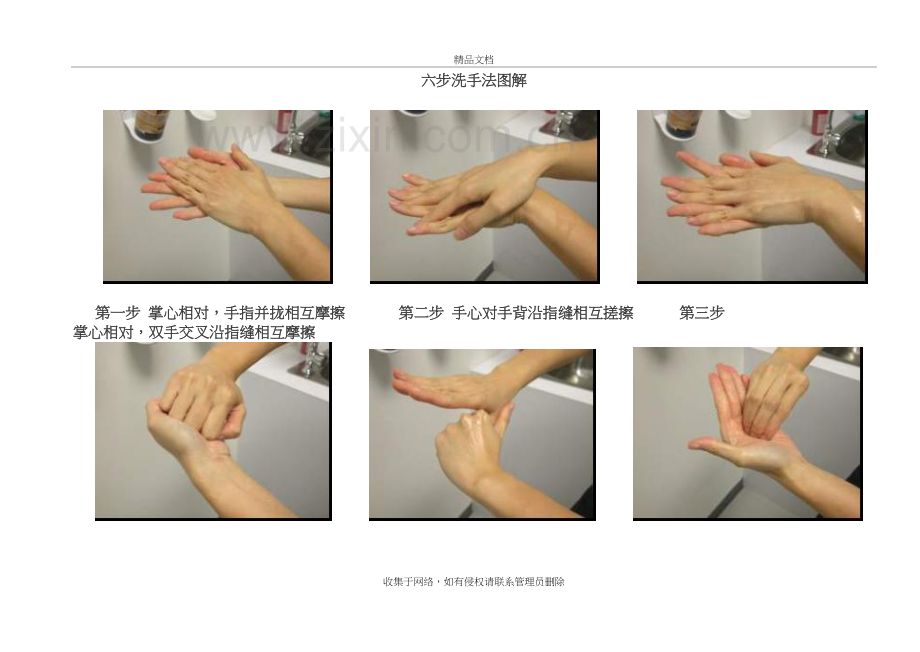 精品文档

六步洗手法图解

第一步 掌心相对，手指并拢相互摩擦 第二步 手心对手背沿指缝相互搓擦 第三步 掌心相对，双手交叉沿指缝相互摩擦

收集于网络，如有侵权请联系管理员删除

www.zixin.com.cn