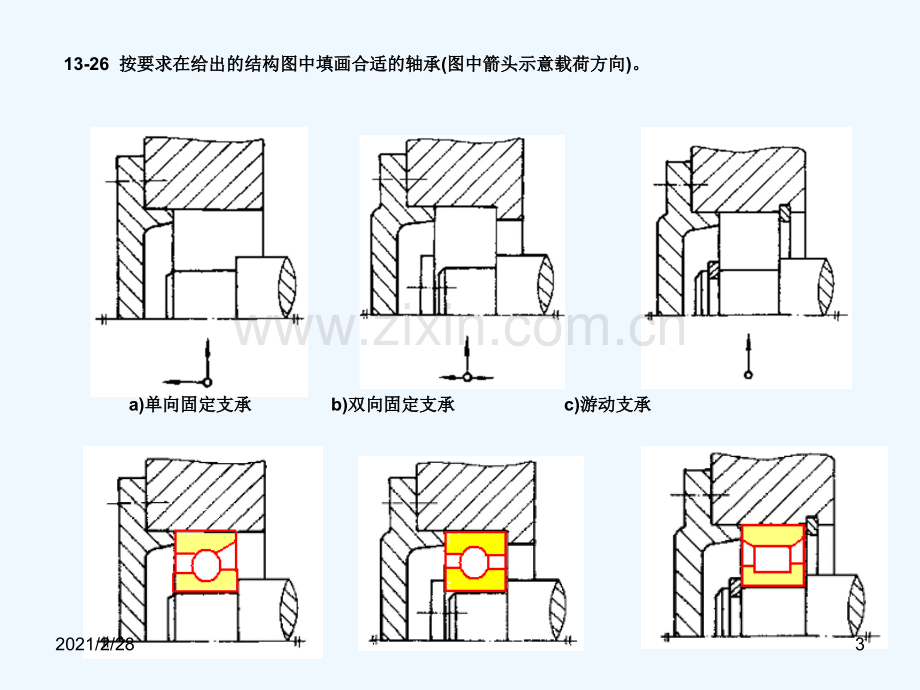 13-26 按要求在给出的结构图中填画合适的轴承(图中箭头示意载荷方向)。

a)单向固定支承

b)双向固定支承

c)游动支承

2021/2/28

3

www.zixin.com.cn