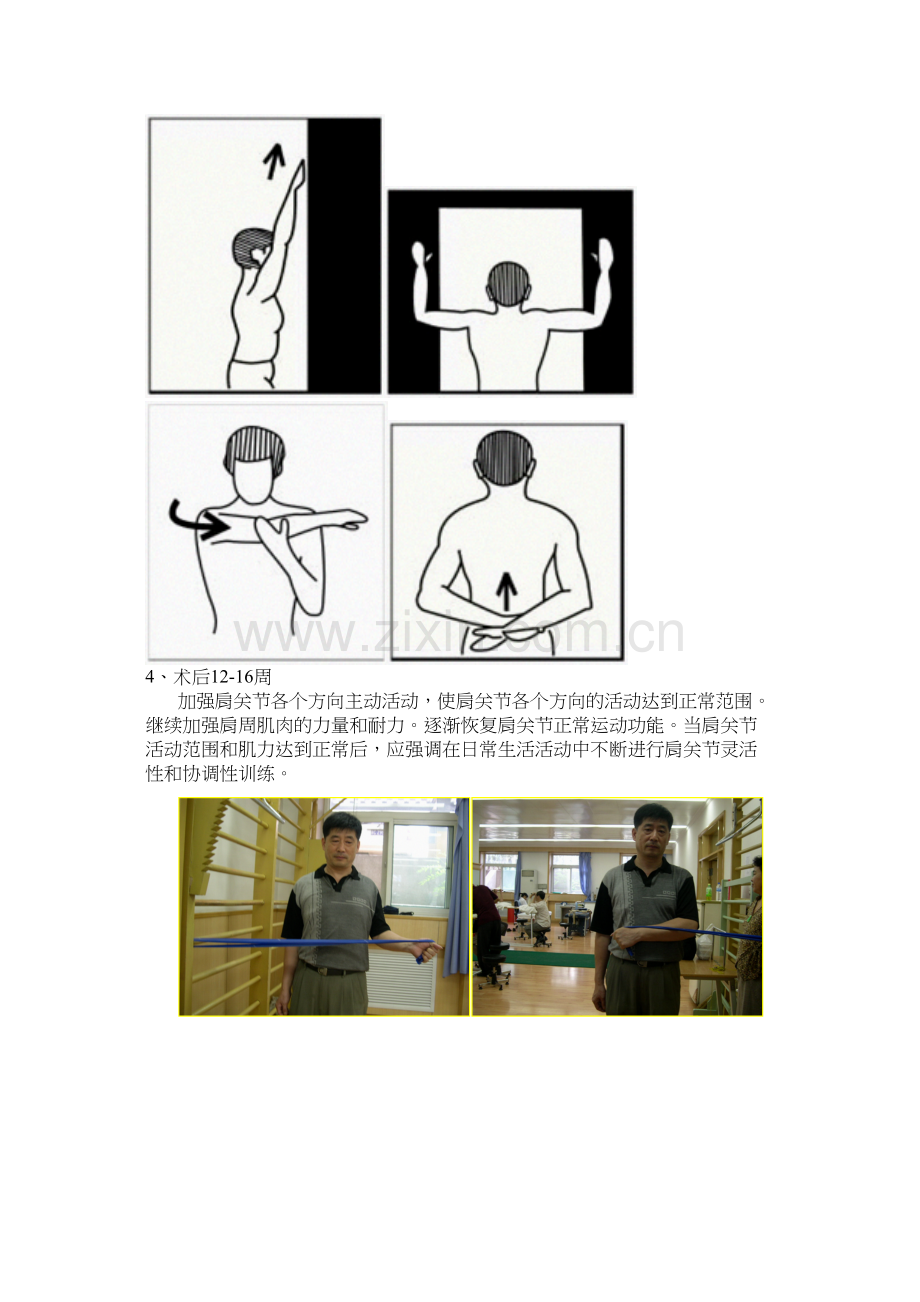 4、术后12-16周

加强肩关节各个方向主动活动，使肩关节各个方向的活动达到正常范围。继续加强肩周肌肉的力量和耐力。逐渐恢复肩关节正常运动功能。当肩关节活动范围和肌力达到正常后，应强调在日常生活活动中不断进行肩关节灵活性和协调性训练。

www.zixin.com.cn